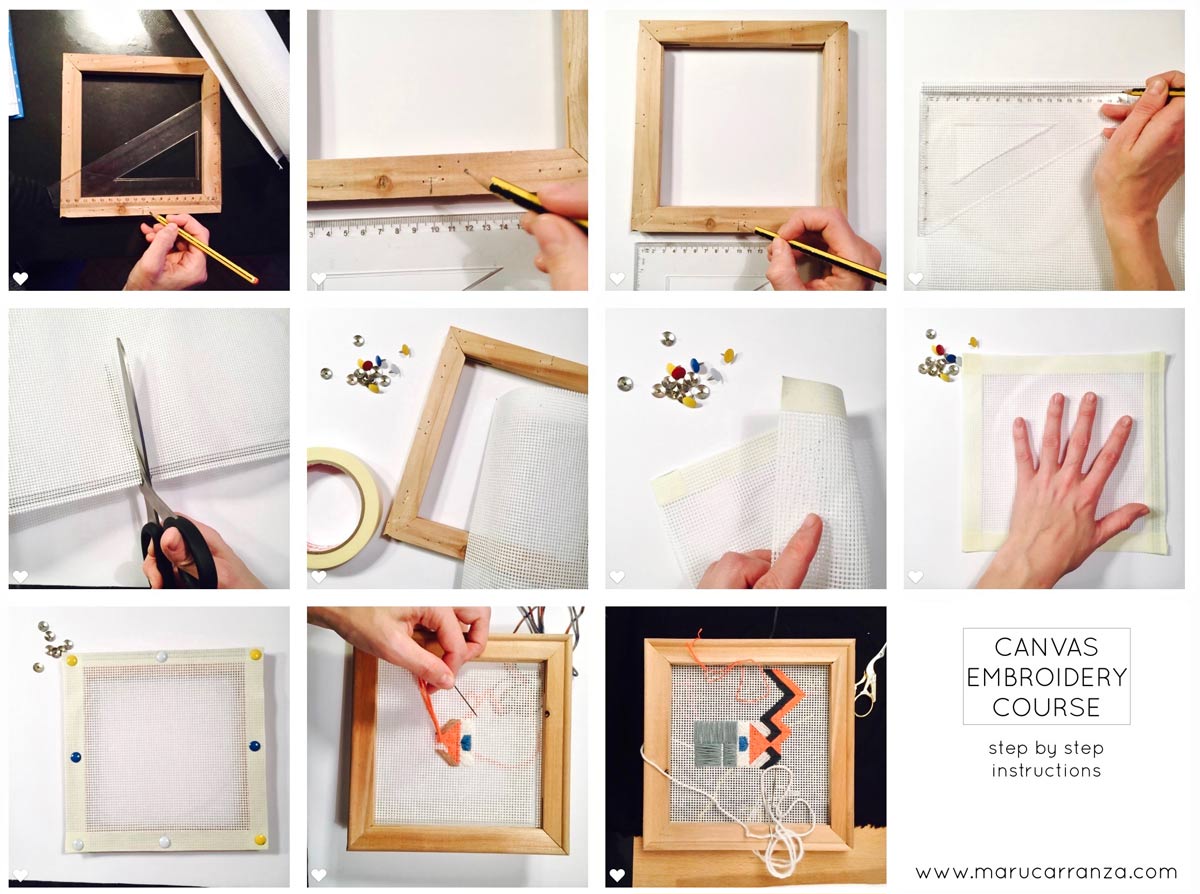 CANVAS EMBROIDERY COURSE

step by step instructions

www.marucarranza.com